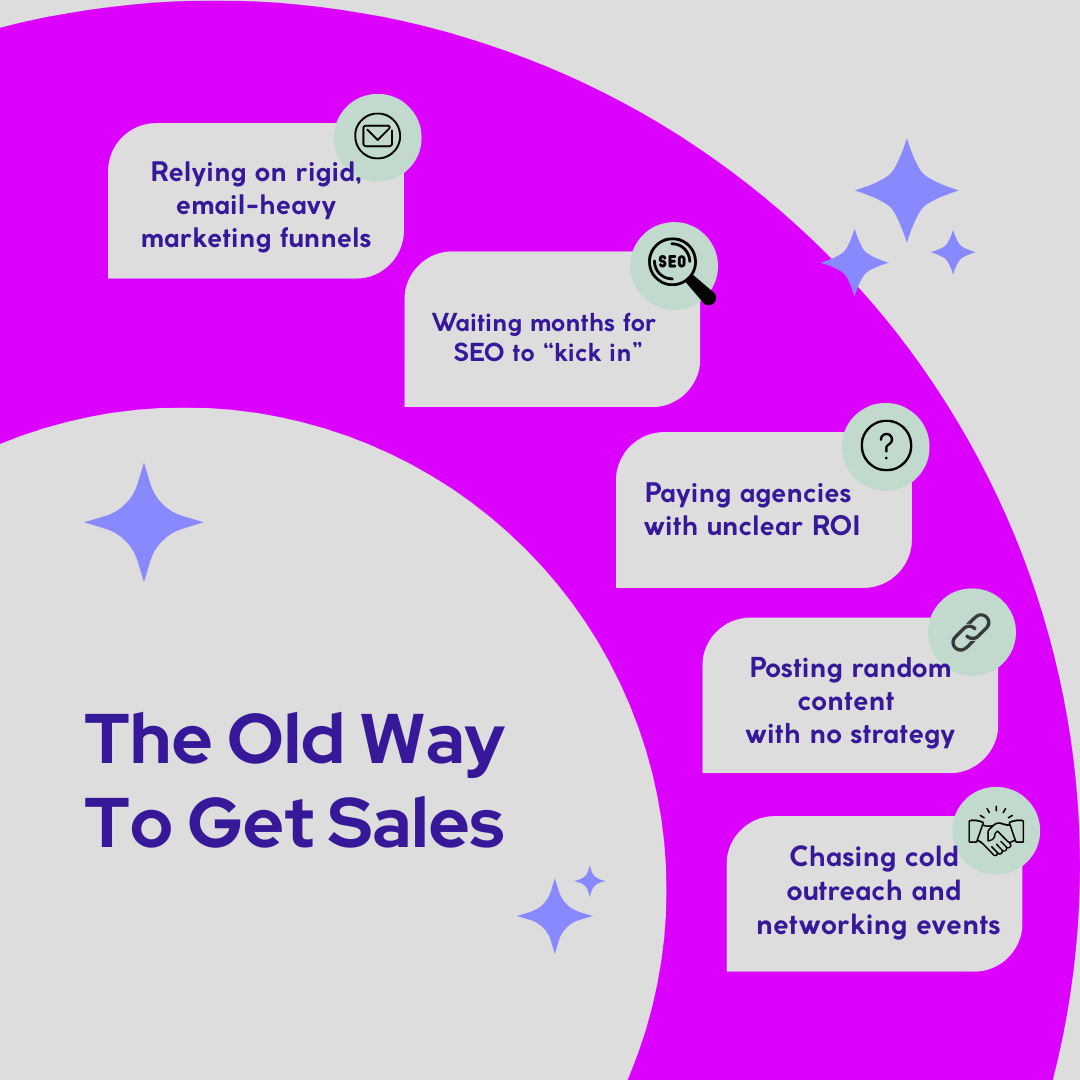 Relying on rigid, email-heavy marketing funnels

SEO

Waiting months for SEO to “kick in”

?

Paying agencies with unclear ROI

Posting random content with no strategy

Chasing cold outreach and networking events

The Old Way To Get Sales